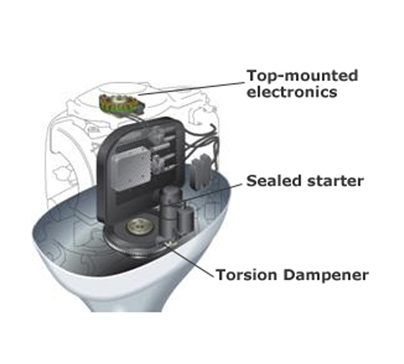 Top-mounted electronics

Sealed starter

Torsion Dampener